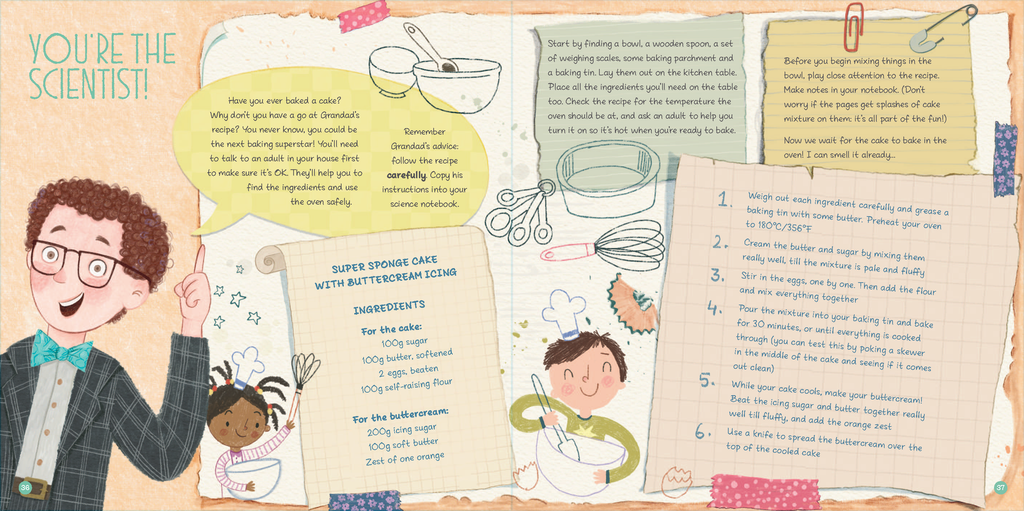 YOU'RE THE SCIENTIST!

Have you ever baked a cake? Why don't you have a go at Grandad's recipe? You never know, you could be the next baking superstar! You'll need to talk to an adult in your house first to make sure it's OK. They'll help you to find the ingredients and use the oven safely.

Remember Grandad's advice: follow the recipe **carefully**. Copy his instructions into your science notebook.

SUPER SPONGE CAKE WITH BUTTERCREAM ICING

INGREDIENTS

For the cake:
100g sugar
100g butter, softened
2 eggs, beaten
100g self-raising flour

For the buttercream:
200g icing sugar
100g soft butter
Zest of one orange

Start by finding a bowl, a wooden spoon, a set of weighing scales, some baking parchment and a baking tin. Lay them out on the kitchen table. Place all the ingredients you'll need on the table too. Check the recipe for the temperature the oven should be at, and ask an adult to help you turn it on so it's hot when you're ready to bake.

Before you begin mixing things in the bowl, play close attention to the recipe. Make notes in your notebook. (Don't worry if the pages get splashes of cake mixture on them: it's all part of the fun!)

Now we wait for the cake to bake in the oven! I can smell it already...

1. Weigh out each ingredient carefully and grease a baking tin with some butter. Preheat your oven to 180°C/356°F
2. Cream the butter and sugar by mixing them really well, till the mixture is pale and fluffy
3. Stir in the eggs, one by one. Then add the flour and mix everything together
4. Pour the mixture into your baking tin and bake for 30 minutes, or until everything is cooked through (you can test this by poking a skewer in the middle of the cake and seeing if it comes out clean)
5. While your cake cools, make your buttercream! Beat the icing sugar and butter together really well till fluffy, and add the orange zest
6. Use a knife to spread the buttercream over the top of the cooled cake

36

37